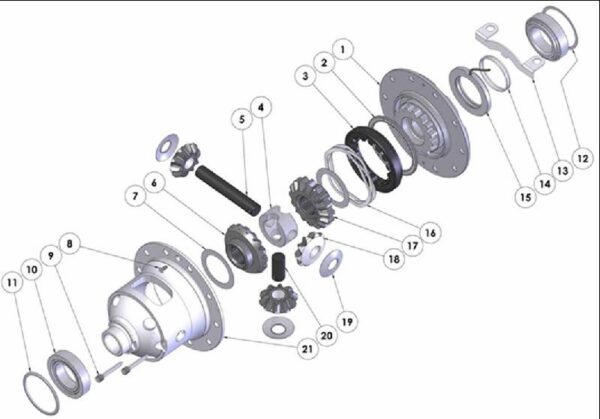 1
2
3
4
5
6
7
8
9
10
11
12
13
14
15
16
17
18
19
20
21