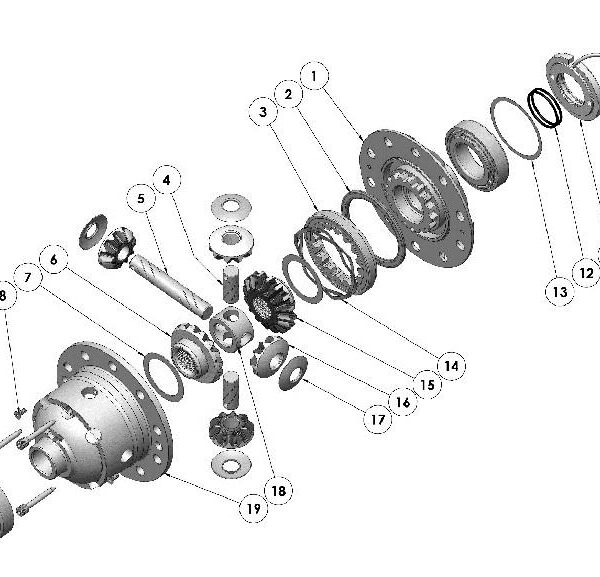 1
2
3
4
5
6
7
8
12
13
14
15
16
17
18
19