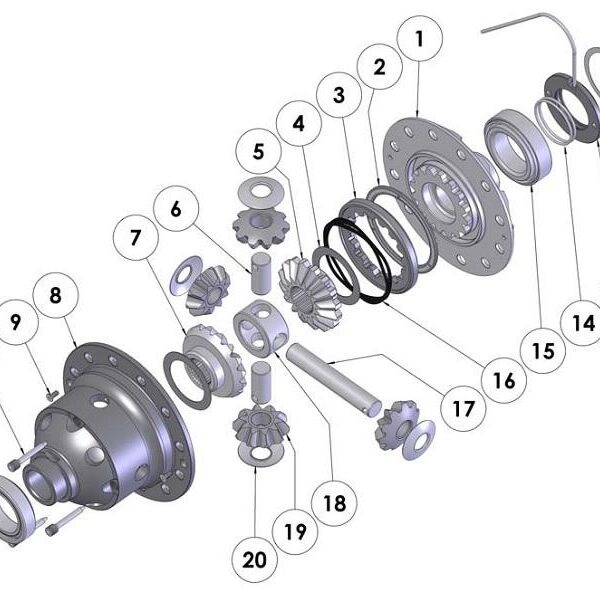 1
2
3
4
5
6
7
8
9
14
15
16
17
18
19
20