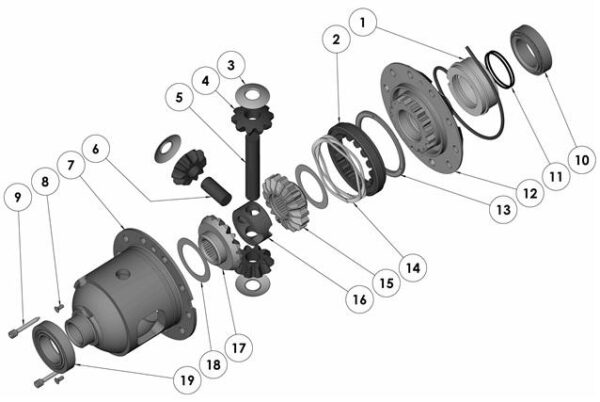 1
2
3
4
5
6
7
8
9
10
11
12
13
14
15
16
17
18
19