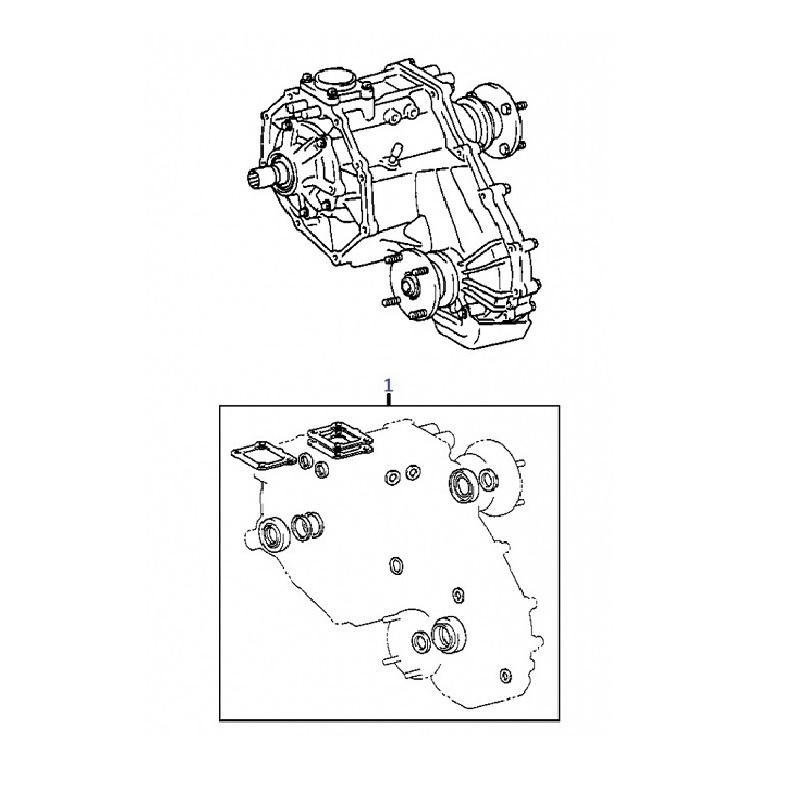 1