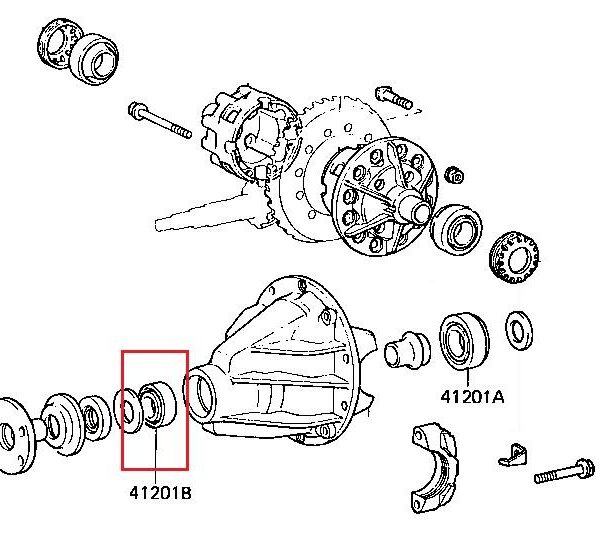 41201A

41201B