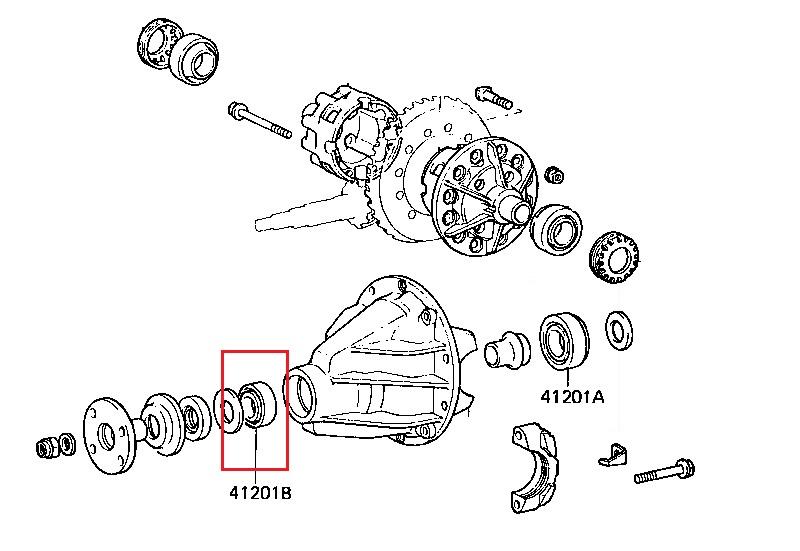 41201A

41201B