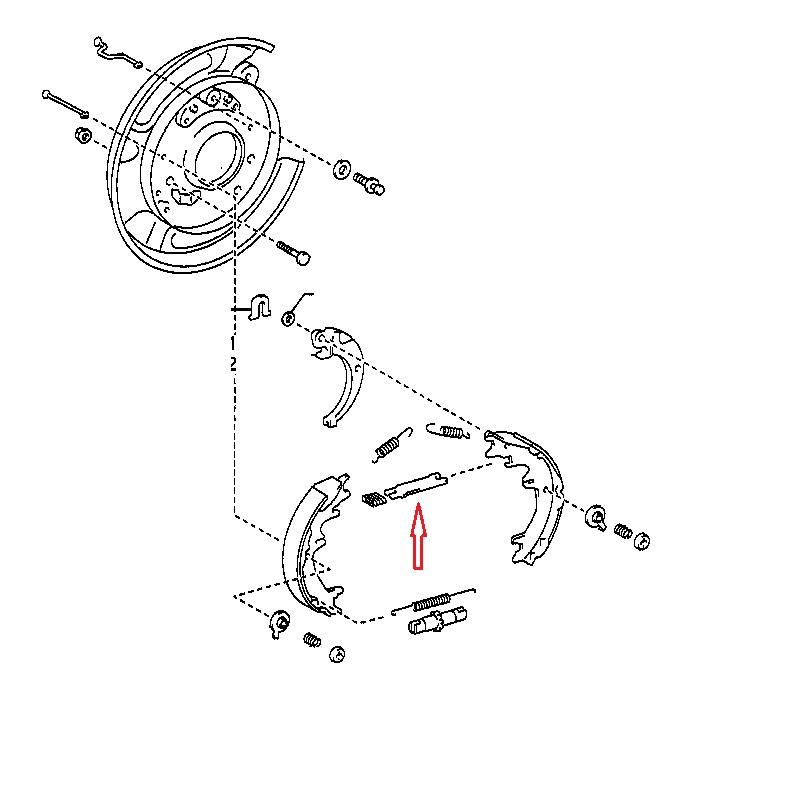 1
2